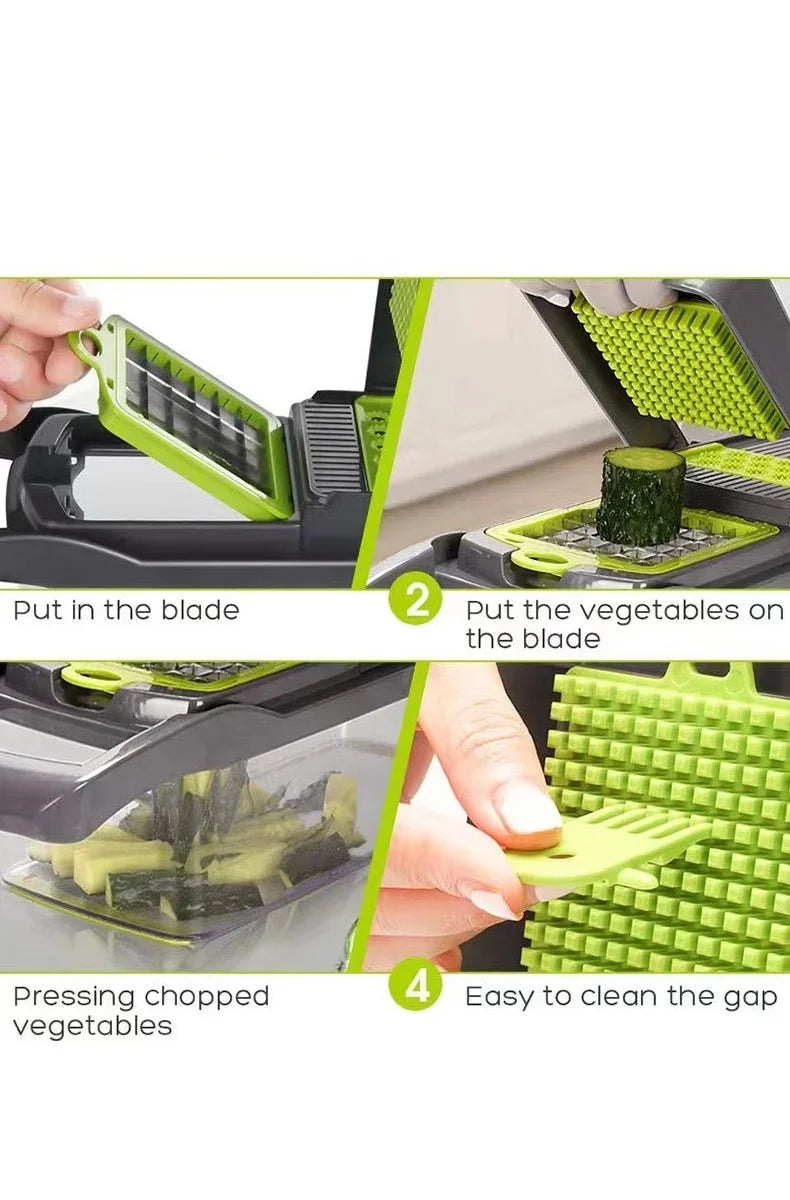 Put in the blade

2 Put the vegetables on the blade

Pressing chopped vegetables

4 Easy to clean the gap